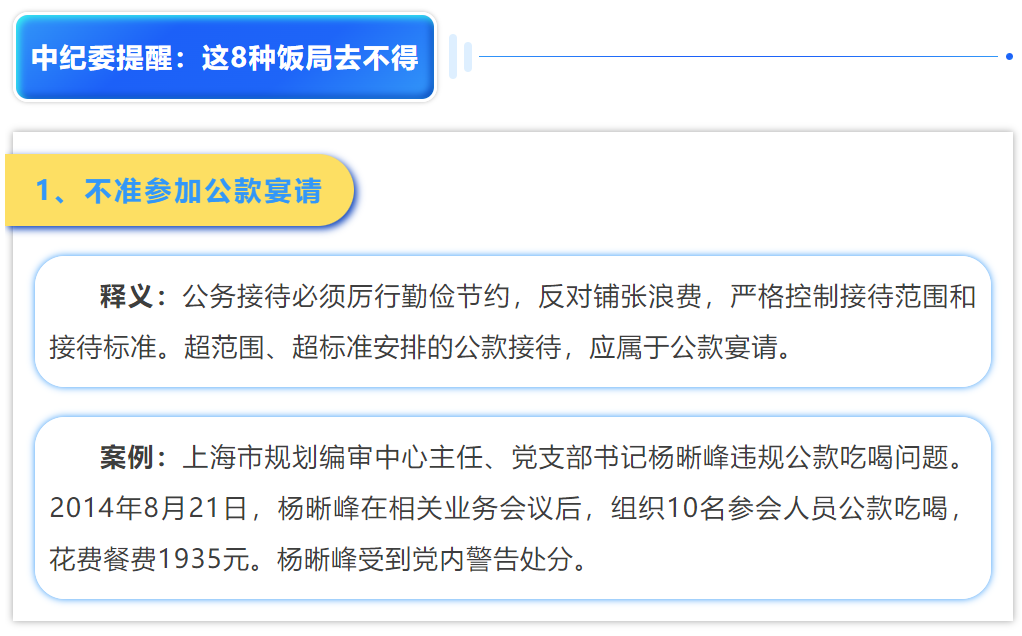 中纪委提醒：这8种饭局去不得

1、不准参加公款宴请

释义：公务接待必须厉行勤俭节约，反对铺张浪费，严格控制接待范围和接待标准。超范围、超标准安排的公款接待，应属于公款宴请。

案例：上海市规划编审中心主任、党支部书记杨晰峰违规公款吃喝问题。2014年8月21日，杨晰峰在相关业务会议后，组织10名参会人员公款吃喝，花费餐费1935元。杨晰峰受到党内警告处分。